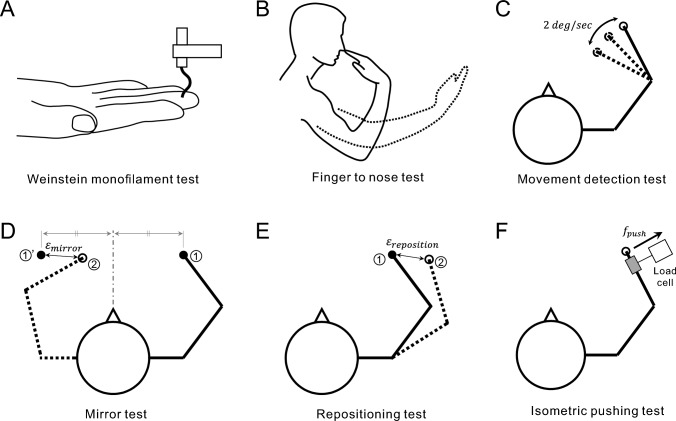 A

Weinstein monofilament test

B

Finger to nose test

C

$2\ deg/sec$

Movement detection test

D

①' $\varepsilon_{mirror}$ ② ①

Mirror test

E

$\varepsilon_{reposition}$ ① ②

Repositioning test

F

$f_{push}$

Load cell

Isometric pushing test