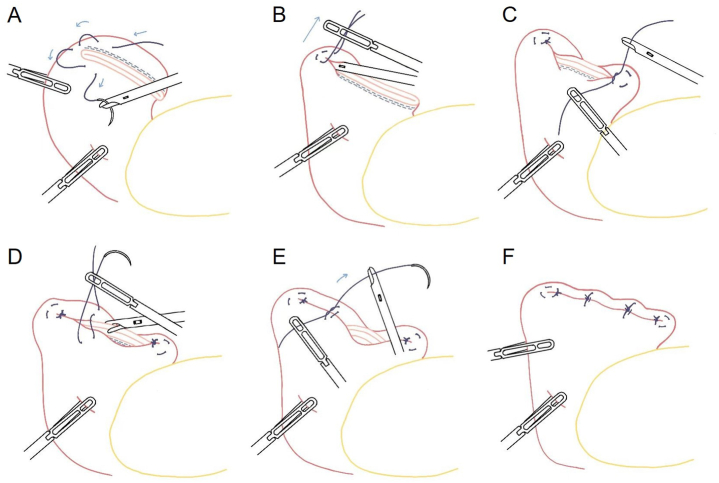 A

B

C

D

E

F