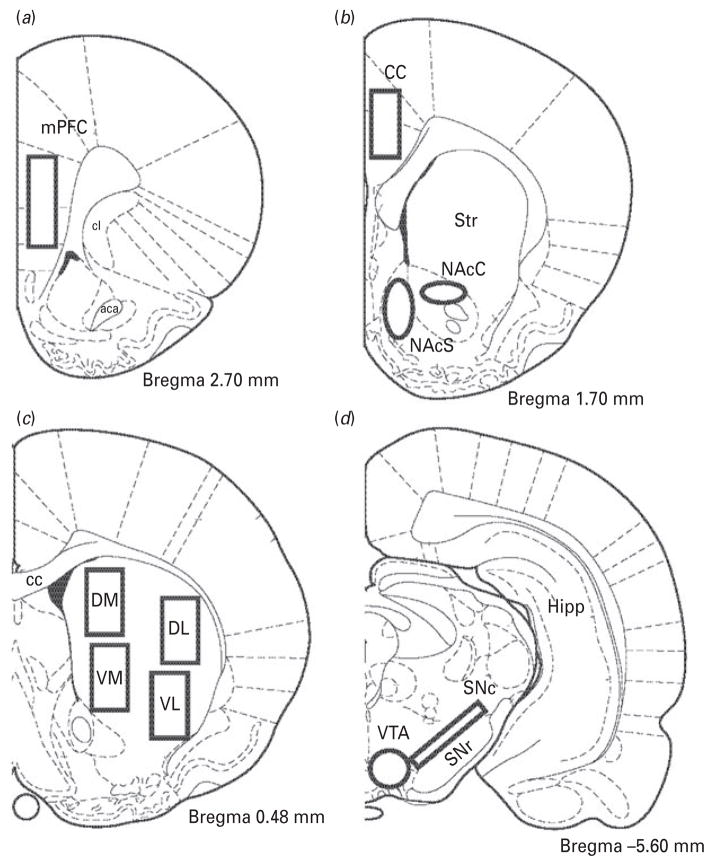 (a)

mPFC

cl

aca

Bregma 2.70 mm

(b)

CC

Str

NAcC

NAcS

Bregma 1.70 mm

(c)

cc

DM

DL

VM

VL

Bregma 0.48 mm

(d)

Hipp

SNc

VTA

SNr

Bregma –5.60 mm