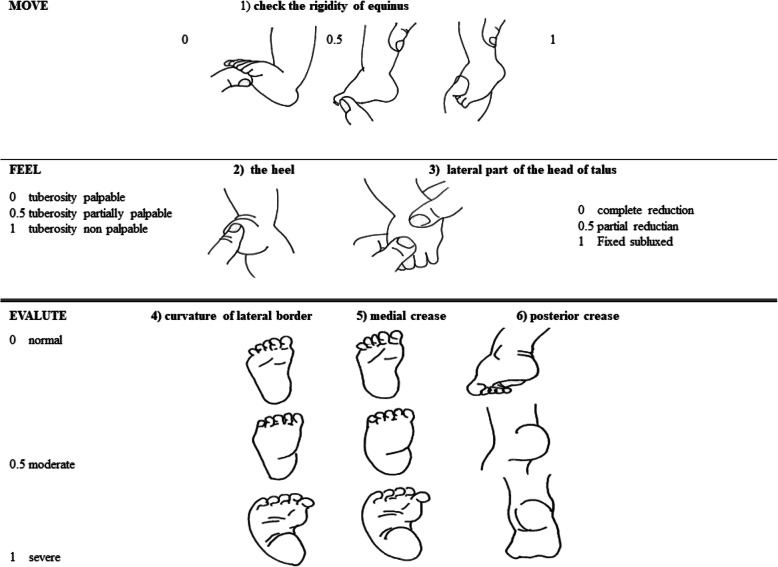 MOVE

1) check the rigidity of equinus

0

0.5

1

FEEL

2) the heel

3) lateral part of the head of talus

0 tuberosity palpable
0.5 tuberosity partially palpable
1 tuberosity non palpable

0 complete reduction
0.5 partial reductian
1 Fixed subluxed

EVALUTE

4) curvature of lateral border

5) medial crease

6) posterior crease

0 normal

0.5 moderate

1 severe