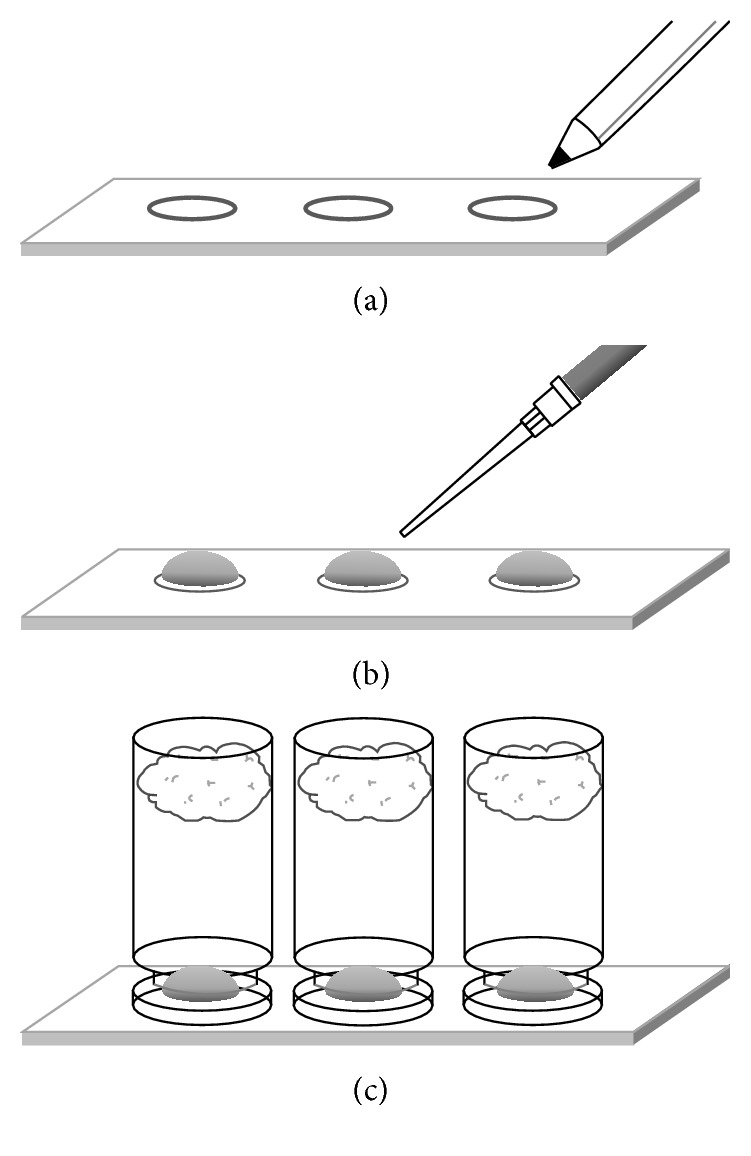 (a)

(b)

(c)