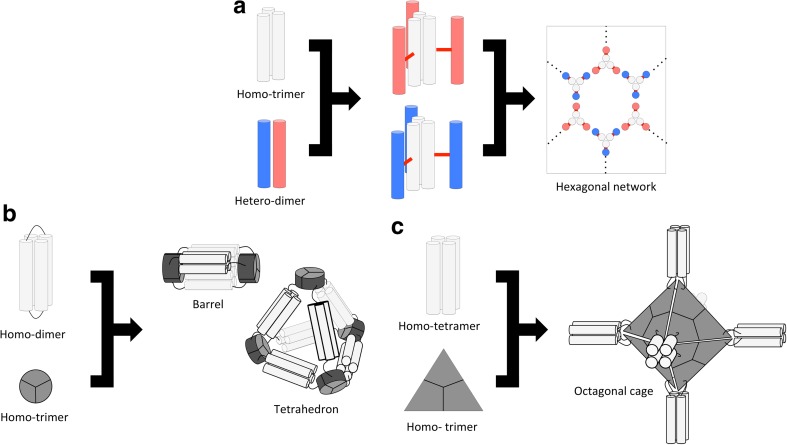 a

Homo-trimer

Hetero-dimer

Hexagonal network

b

Homo-dimer

Homo-trimer

Barrel

Tetrahedron

c

Homo-tetramer

Homo- trimer

Octagonal cage