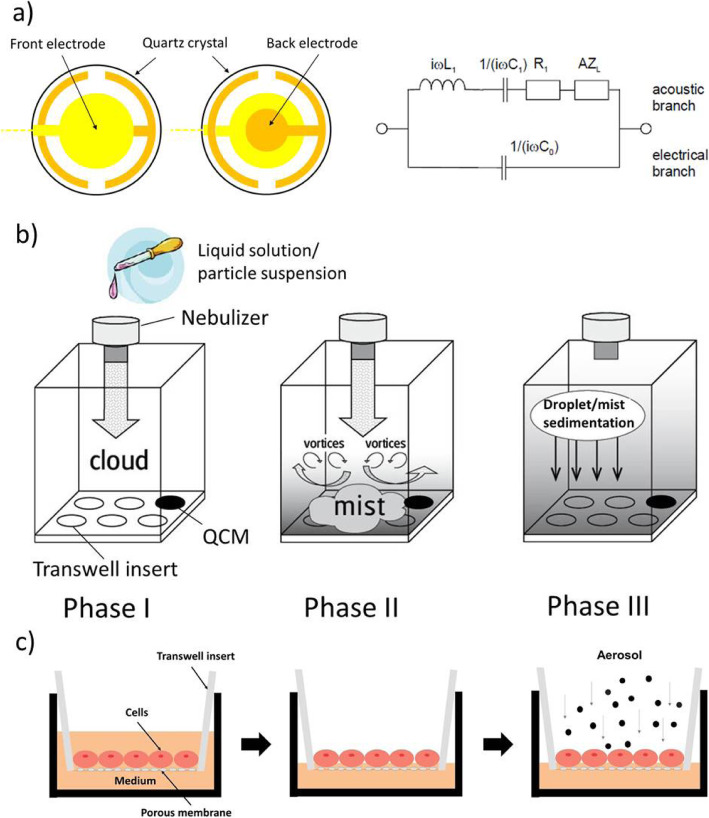 a)

Front electrode

Quartz crystal

Back electrode

$i\omega L_1$ $1/(i\omega C_1)$ $R_1$ $AZ_L$

acoustic branch

$1/(i\omega C_0)$

electrical branch

b)

Liquid solution/ particle suspension

Nebulizer

cloud

QCM

Transwell insert

vortices vortices

mist

Droplet/mist sedimentation

Phase I

Phase II

Phase III

c)

Transwell insert

Cells

Medium

Porous membrane

Aerosol