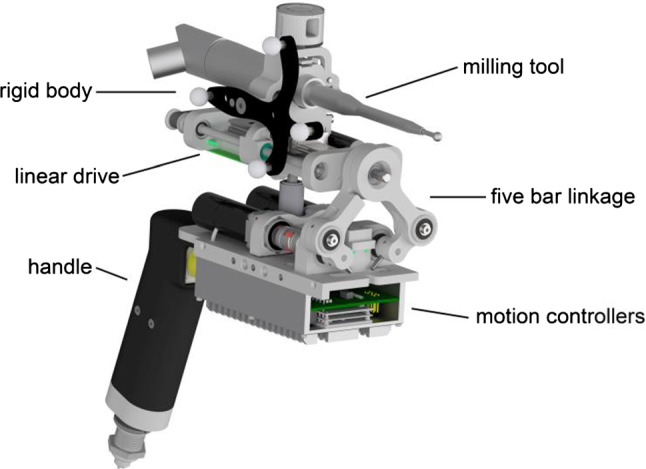 milling tool

rigid body

linear drive

five bar linkage

handle

motion controllers