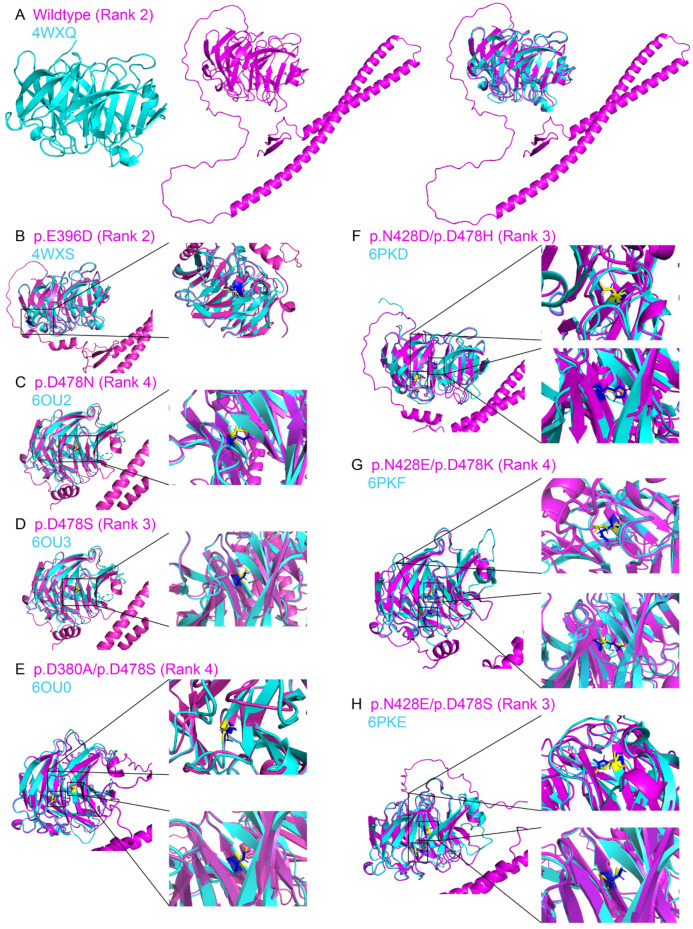 A Wildtype (Rank 2)
4WXQ

B p.E396D (Rank 2)
4WXS

C p.D478N (Rank 4)
6OU2

D p.D478S (Rank 3)
6OU3

E p.D380A/p.D478S (Rank 4)
6OU0

F p.N428D/p.D478H (Rank 3)
6PKD

G p.N428E/p.D478K (Rank 4)
6PKF

H p.N428E/p.D478S (Rank 3)
6PKE