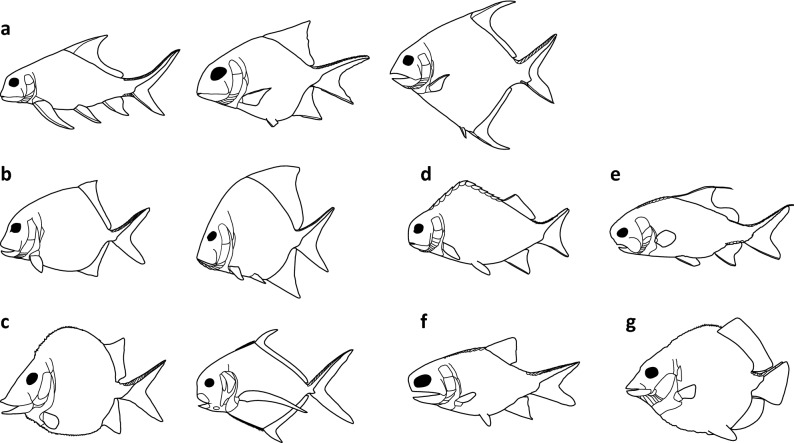 a

b

d

e

c

f

g