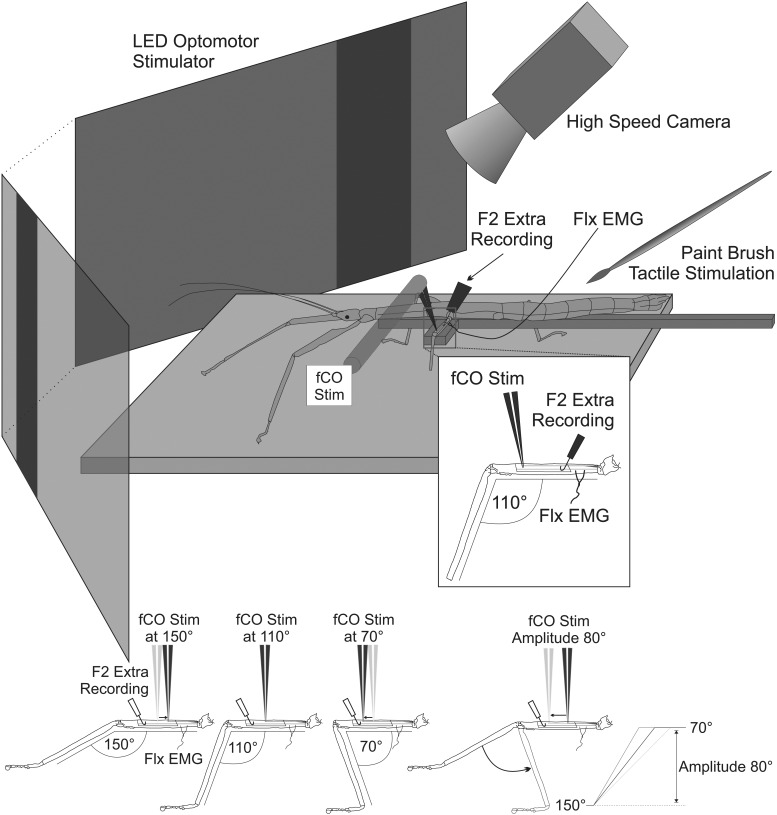 LED Optomotor Stimulator

High Speed Camera

F2 Extra Recording

Flx EMG

Paint Brush Tactile Stimulation

fCO Stim

fCO Stim

F2 Extra Recording

110°

Flx EMG

fCO Stim at 150°

fCO Stim at 110°

fCO Stim at 70°

fCO Stim Amplitude 80°

F2 Extra Recording

150°

Flx EMG

110°

70°

70°

Amplitude 80°

150°