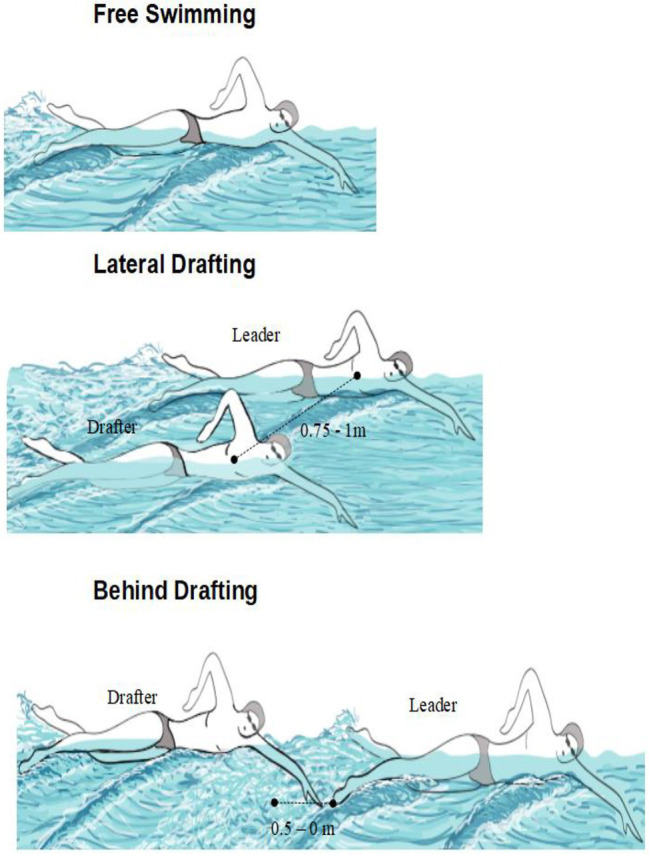 Free Swimming

Lateral Drafting

Leader

Drafter

0.75 - 1m

Behind Drafting

Drafter

Leader

0.5 – 0 m