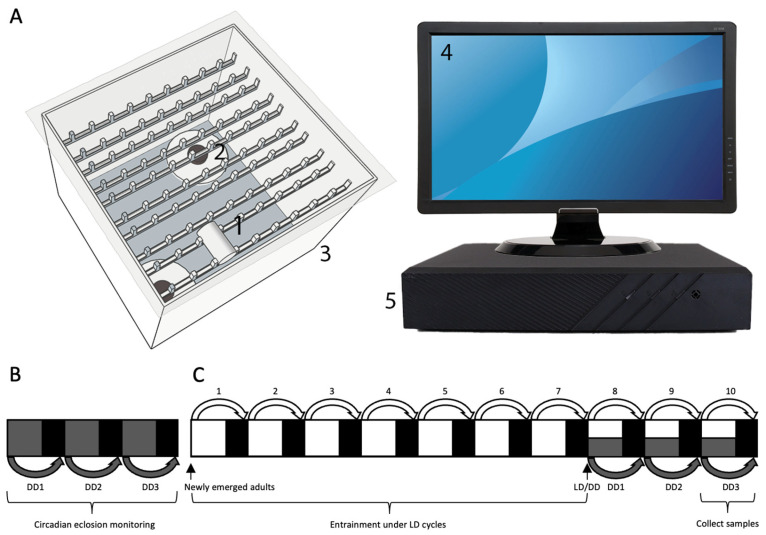 A

2

1

3

4

5

B

DD1 DD2 DD3

Circadian eclosion monitoring

C

1 2 3 4 5 6 7 8 9 10

Newly emerged adults

LD/DD DD1 DD2 DD3

Entrainment under LD cycles

Collect samples