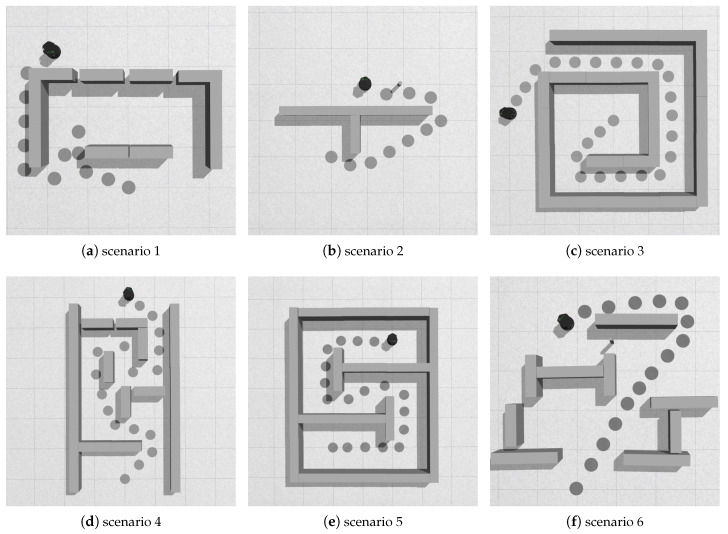 (a) scenario 1

(b) scenario 2

(c) scenario 3

(d) scenario 4

(e) scenario 5

(f) scenario 6