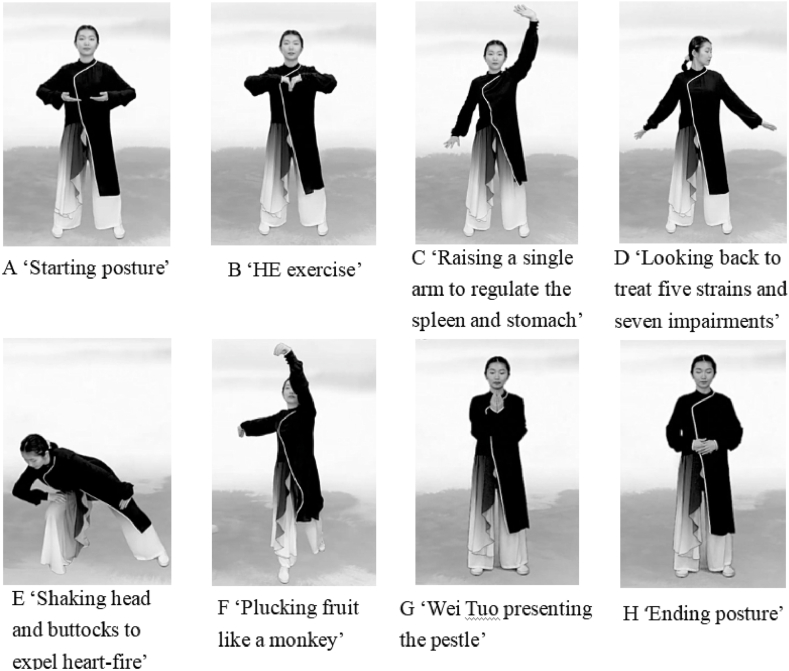 A ‘Starting posture’

B ‘HE exercise’

C ‘Raising a single arm to regulate the spleen and stomach’

D ‘Looking back to treat five strains and seven impairments’

E ‘Shaking head and buttocks to expel heart-fire’

F ‘Plucking fruit like a monkey’

G ‘Wei Tuo presenting the pestle’

H ‘Ending posture’