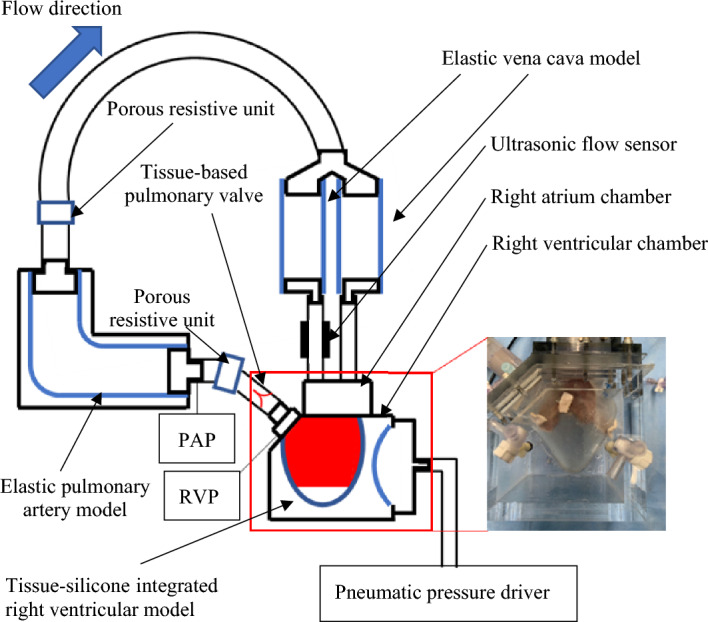 Flow direction

Elastic vena cava model

Porous resistive unit

Ultrasonic flow sensor

Tissue-based pulmonary valve

Right atrium chamber

Right ventricular chamber

Porous resistive unit

PAP

RVP

Elastic pulmonary artery model

Tissue-silicone integrated right ventricular model

Pneumatic pressure driver