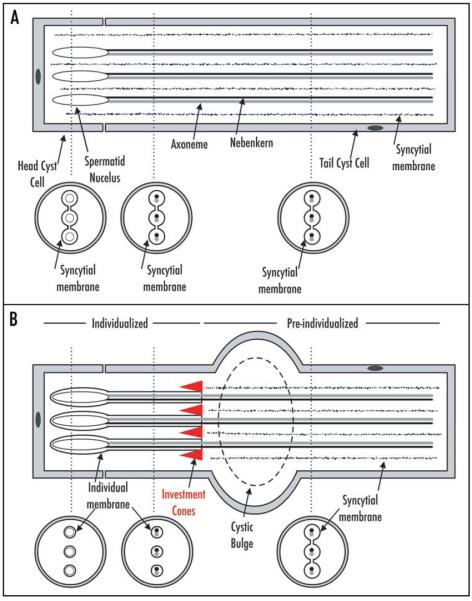 A

Head Cyst Cell

Spermatid Nucleus

Axoneme

Nebenkern

Tail Cyst Cell

Syncytial membrane

Syncytial membrane

Syncytial membrane

Syncytial membrane

B

Individualized

Pre-individualized

Individual membrane

Investment Cones

Cystic Bulge

Syncytial membrane