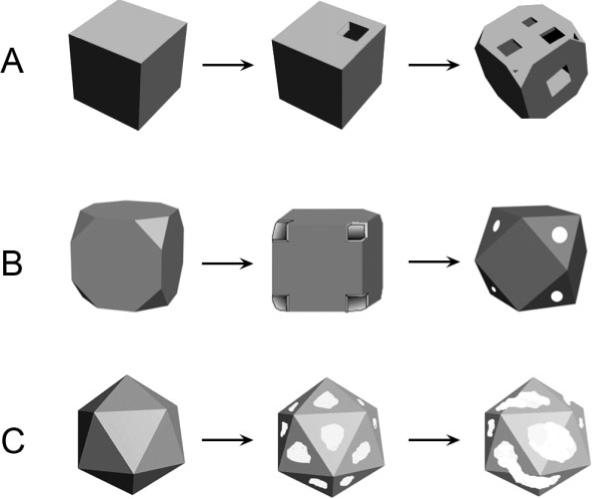 A

B

C