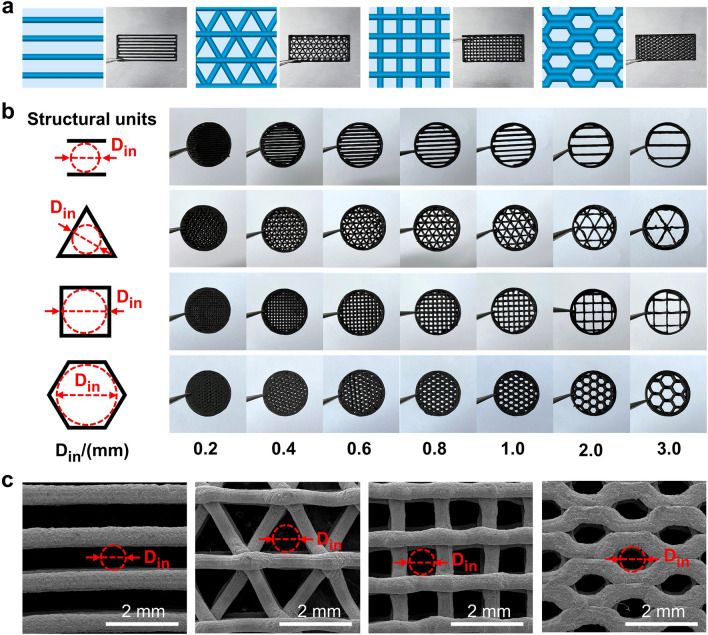 a

b

Structural units

$D_{in}$

$D_{in}$

$D_{in}$

$D_{in}$

$D_{in}$/(mm)

0.2 0.4 0.6 0.8 1.0 2.0 3.0

c

$D_{in}$

2 mm

$D_{in}$

2 mm

$D_{in}$

2 mm

$D_{in}$

2 mm