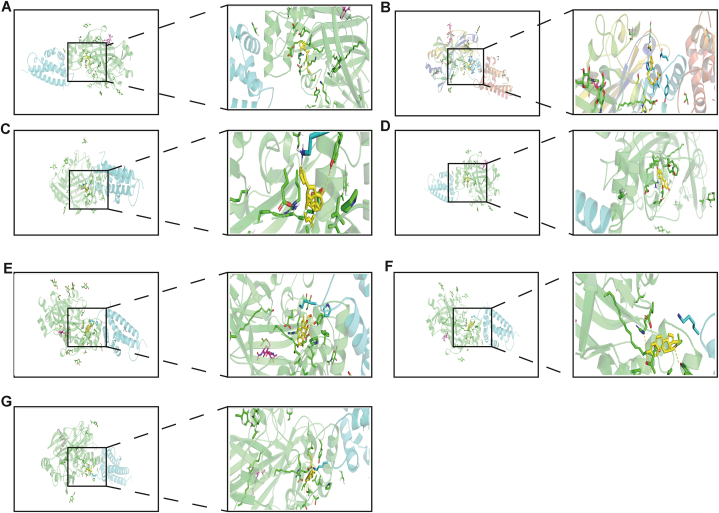 A

B

C

D

E

F

G