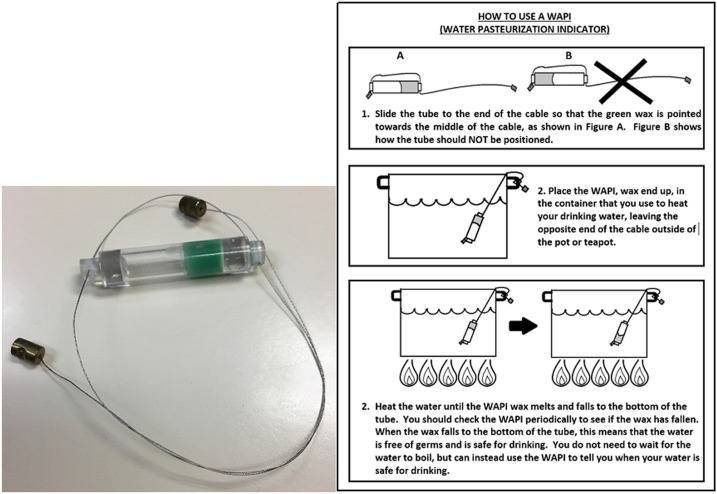 HOW TO USE A WAPI
(WATER PASTEURIZATION INDICATOR)

A

B

1. Slide the tube to the end of the cable so that the green wax is pointed towards the middle of the cable, as shown in Figure A. Figure B shows how the tube should NOT be positioned.

2. Place the WAPI, wax end up, in the container that you use to heat your drinking water, leaving the opposite end of the cable outside of the pot or teapot.

2. Heat the water until the WAPI wax melts and falls to the bottom of the tube. You should check the WAPI periodically to see if the wax has fallen. When the wax falls to the bottom of the tube, this means that the water is free of germs and is safe for drinking. You do not need to wait for the water to boil, but can instead use the WAPI to tell you when your water is safe for drinking.