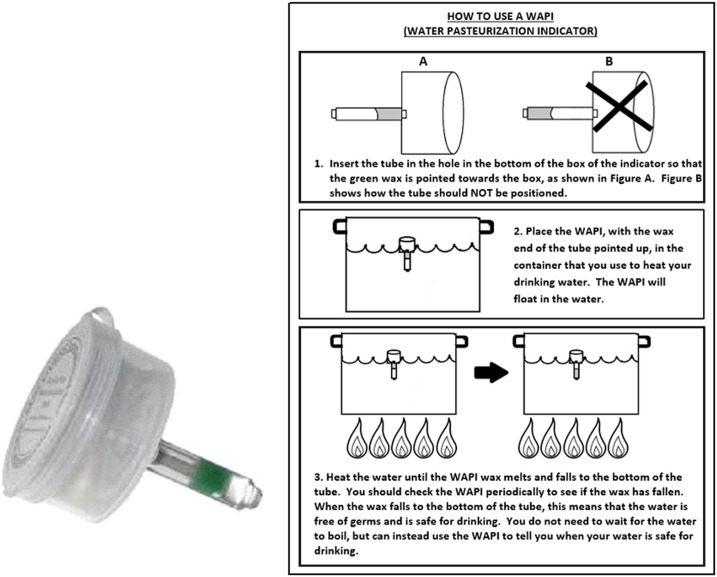 HOW TO USE A WAPI
(WATER PASTEURIZATION INDICATOR)

A

B

1. Insert the tube in the hole in the bottom of the box of the indicator so that the green wax is pointed towards the box, as shown in Figure A. Figure B shows how the tube should NOT be positioned.

2. Place the WAPI, with the wax end of the tube pointed up, in the container that you use to heat your drinking water. The WAPI will float in the water.

3. Heat the water until the WAPI wax melts and falls to the bottom of the tube. You should check the WAPI periodically to see if the wax has fallen. When the wax falls to the bottom of the tube, this means that the water is free of germs and is safe for drinking. You do not need to wait for the water to boil, but can instead use the WAPI to tell you when your water is safe for drinking.