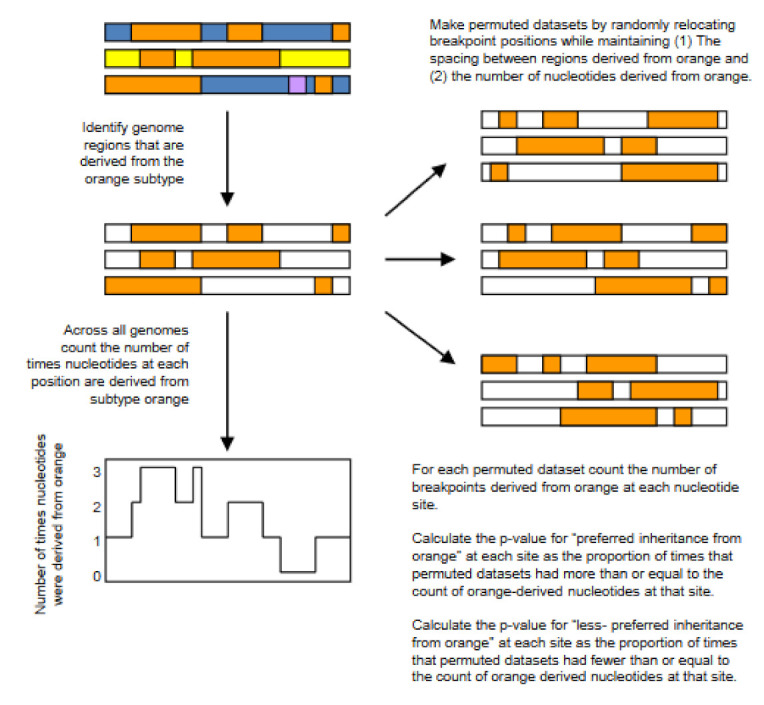 Make permuted datasets by randomly relocating breakpoint positions while maintaining (1) The spacing between regions derived from orange and (2) the number of nucleotides derived from orange.

Identify genome regions that are derived from the orange subtype

Across all genomes count the number of times nucleotides at each position are derived from subtype orange

Number of times nucleotides were derived from orange

3
2
1
0

For each permuted dataset count the number of breakpoints derived from orange at each nucleotide site.

Calculate the p-value for "preferred inheritance from orange" at each site as the proportion of times that permuted datasets had more than or equal to the count of orange-derived nucleotides at that site.

Calculate the p-value for "less- preferred inheritance from orange" at each site as the proportion of times that permuted datasets had fewer than or equal to the count of orange derived nucleotides at that site.