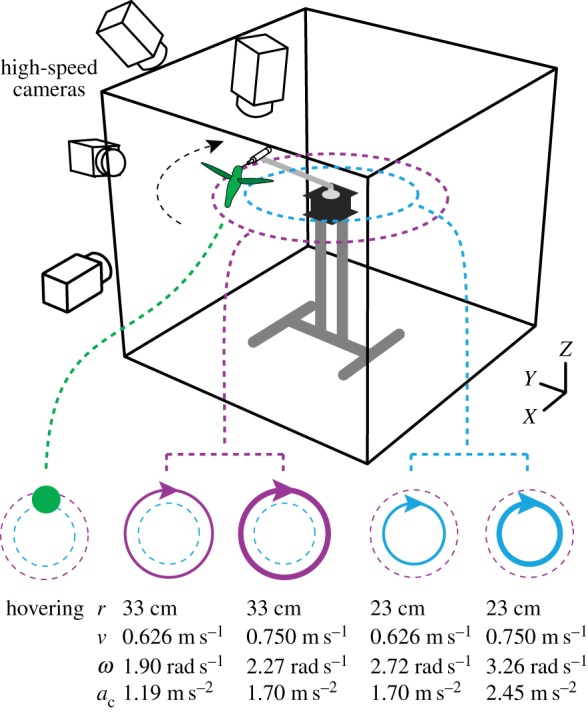 high-speed cameras

$Z$
$Y$
$X$

| hovering | $r$ | 33 cm | 33 cm | 23 cm | 23 cm |
|---|---|---|---|---|---|
| | $v$ | 0.626 m s$^{-1}$ | 0.750 m s$^{-1}$ | 0.626 m s$^{-1}$ | 0.750 m s$^{-1}$ |
| | $\omega$ | 1.90 rad s$^{-1}$ | 2.27 rad s$^{-1}$ | 2.72 rad s$^{-1}$ | 3.26 rad s$^{-1}$ |
| | $a_c$ | 1.19 m s$^{-2}$ | 1.70 m s$^{-2}$ | 1.70 m s$^{-2}$ | 2.45 m s$^{-2}$ |