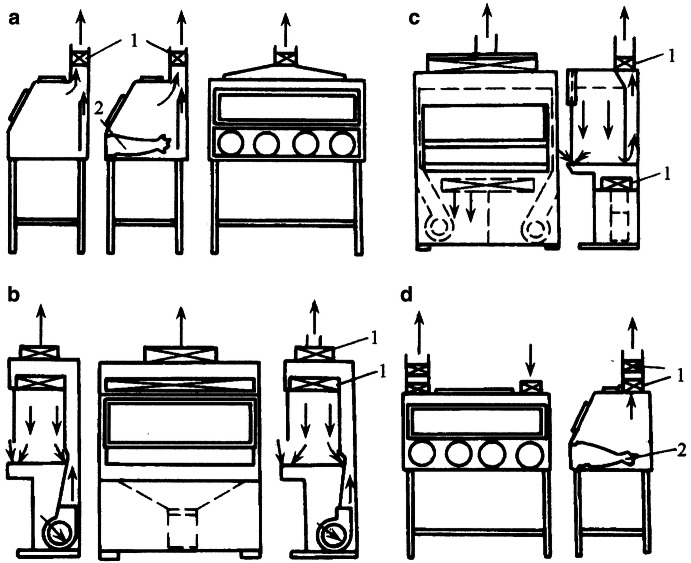 a
1
2
c
1
1
b
1
1
d
1
2