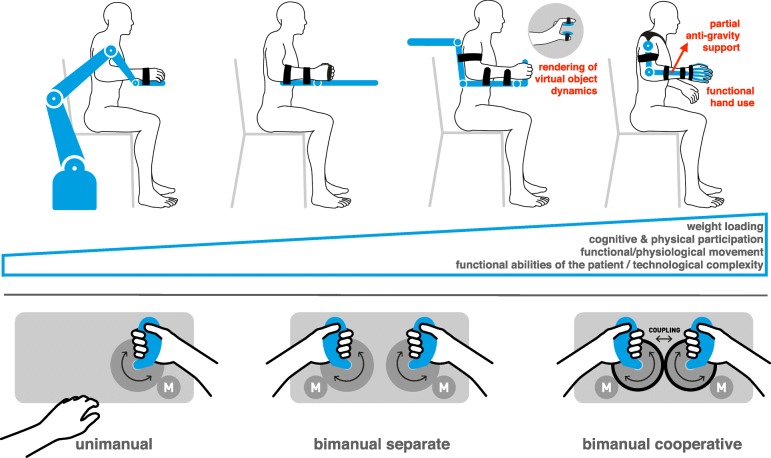 rendering of virtual object dynamics

partial anti-gravity support

functional hand use

weight loading
cognitive & physical participation
functional/physiological movement
functional abilities of the patient / technological complexity

M

M

M

COUPLING

M

M

unimanual

bimanual separate

bimanual cooperative