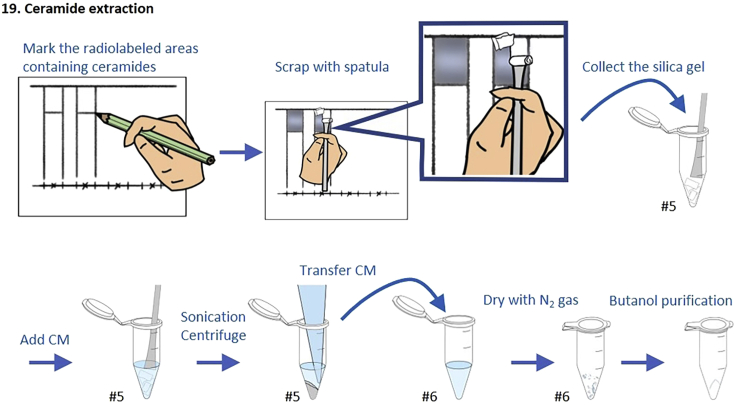 19. Ceramide extraction

Mark the radiolabeled areas containing ceramides

Scrap with spatula

Collect the silica gel

#5

Add CM

#5

Sonication Centrifuge

Transfer CM

#5

#6

Dry with $N_2$ gas

#6

Butanol purification