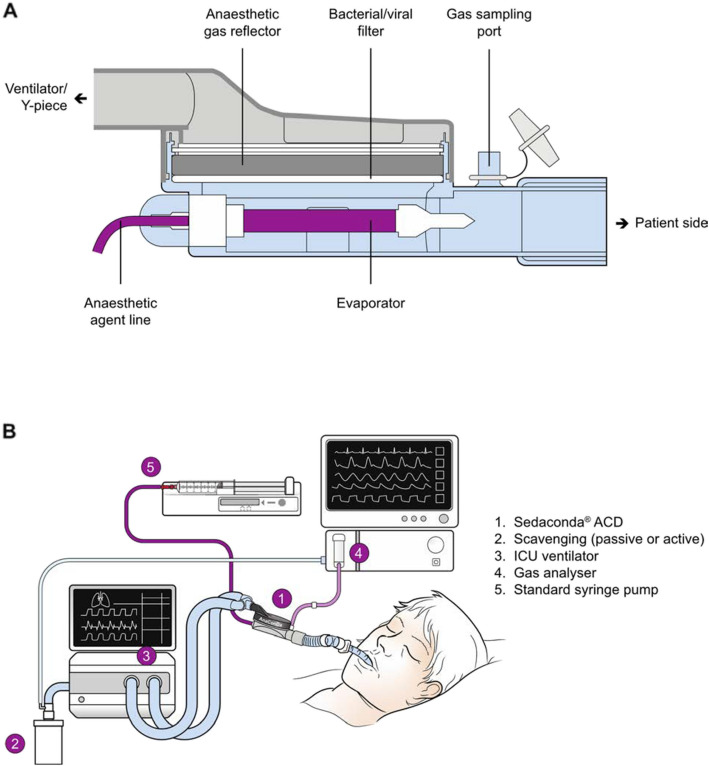 A

Anaesthetic gas reflector

Bacterial/viral filter

Gas sampling port

Ventilator/ Y-piece ←

→ Patient side

Anaesthetic agent line

Evaporator

B

5

4

1

3

2

1. Sedaconda® ACD
2. Scavenging (passive or active)
3. ICU ventilator
4. Gas analyser
5. Standard syringe pump