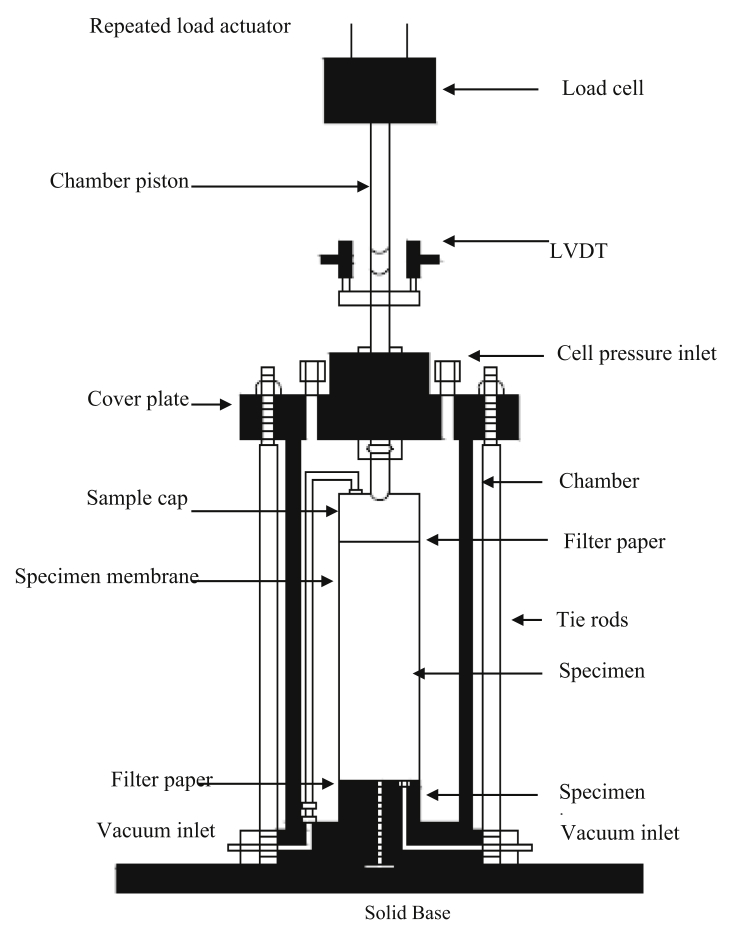 Repeated load actuator

Load cell

Chamber piston

LVDT

Cell pressure inlet

Cover plate

Chamber

Sample cap

Filter paper

Specimen membrane

Tie rods

Specimen

Filter paper

Specimen

Vacuum inlet

Vacuum inlet

Solid Base