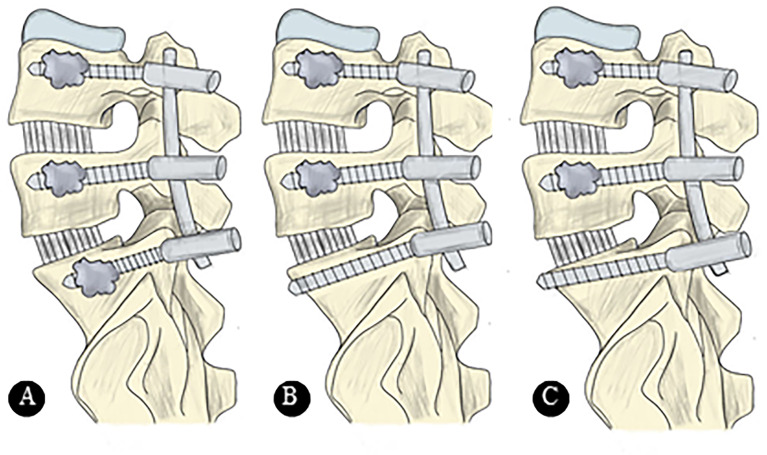 A

B

C