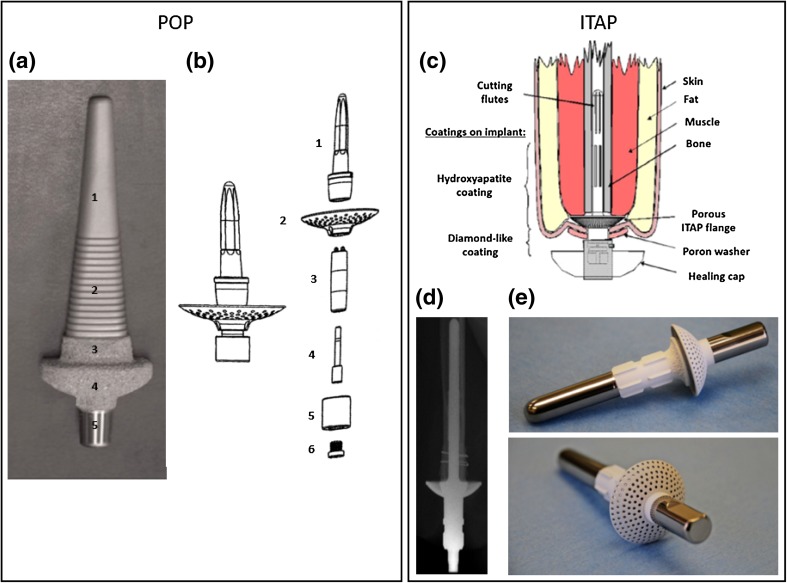 POP

(a)

1

2

3

4

5

(b)

1

2

3

4

5

6

ITAP

(c)

Cutting flutes

Coatings on implant:

Hydroxyapatite coating

Diamond-like coating

Skin

Fat

Muscle

Bone

Porous ITAP flange

Poron washer

Healing cap

(d)

(e)