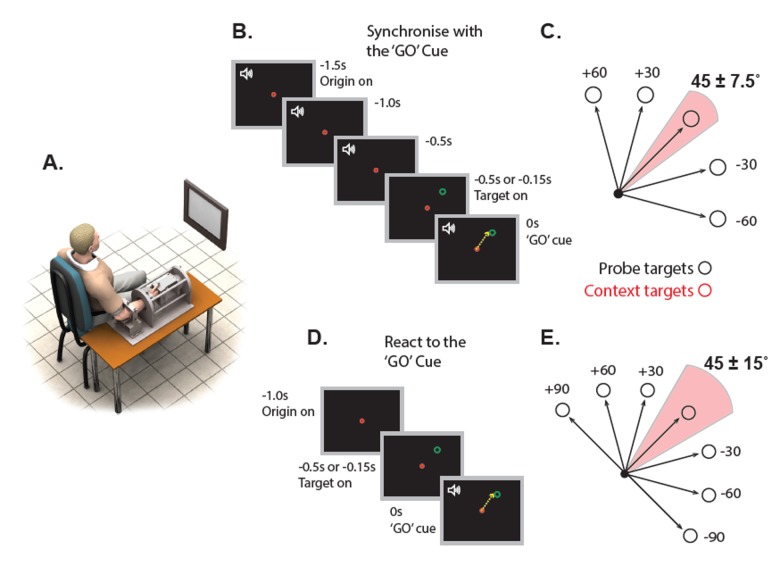 A.

B.

Synchronise with the 'GO' Cue

-1.5s
Origin on

-1.0s

-0.5s

-0.5s or -0.15s
Target on

0s
'GO' cue

C.

+60

+30

45 ± 7.5°

-30

-60

Probe targets

Context targets

D.

React to the 'GO' Cue

-1.0s
Origin on

-0.5s or -0.15s
Target on

0s
'GO' cue

E.

+90

+60

+30

45 ± 15°

-30

-60

-90