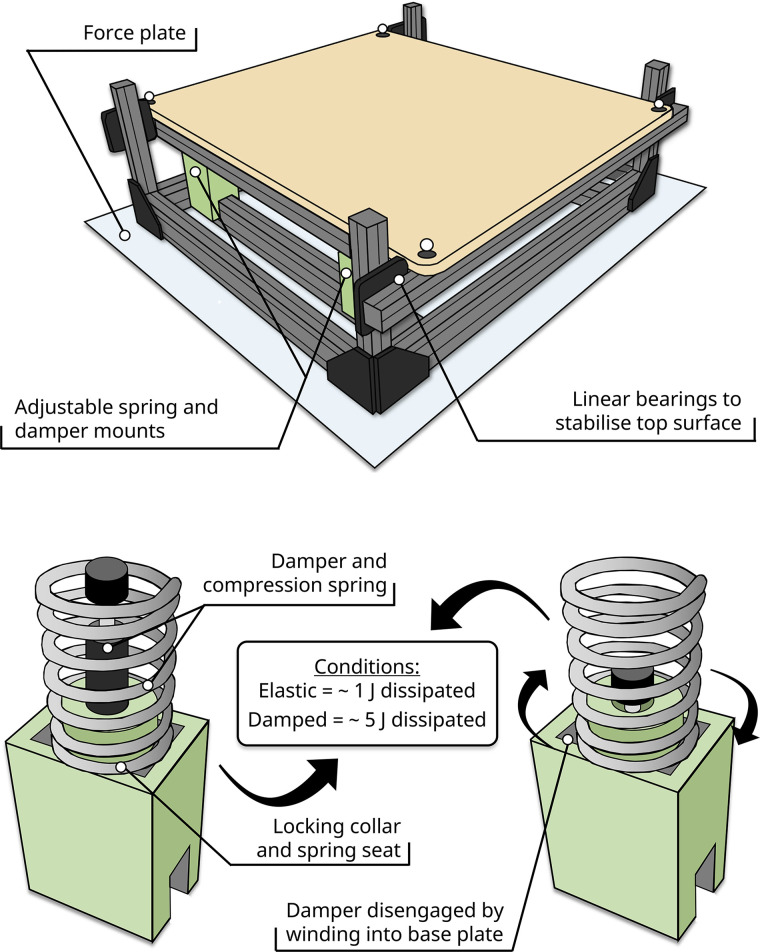 Force plate

Adjustable spring and damper mounts

Linear bearings to stabilise top surface

Damper and compression spring

Conditions:
Elastic = ~ 1 J dissipated
Damped = ~ 5 J dissipated

Locking collar and spring seat

Damper disengaged by winding into base plate