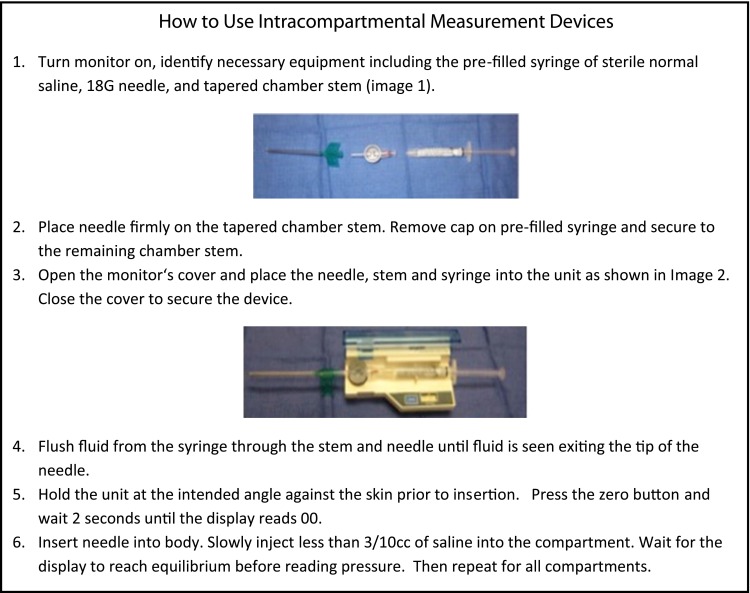 How to Use Intracompartmental Measurement Devices

1. Turn monitor on, identify necessary equipment including the pre-filled syringe of sterile normal saline, 18G needle, and tapered chamber stem (image 1).

2. Place needle firmly on the tapered chamber stem. Remove cap on pre-filled syringe and secure to the remaining chamber stem.
3. Open the monitor's cover and place the needle, stem and syringe into the unit as shown in Image 2. Close the cover to secure the device.

4. Flush fluid from the syringe through the stem and needle until fluid is seen exiting the tip of the needle.
5. Hold the unit at the intended angle against the skin prior to insertion. Press the zero button and wait 2 seconds until the display reads 00.
6. Insert needle into body. Slowly inject less than 3/10cc of saline into the compartment. Wait for the display to reach equilibrium before reading pressure. Then repeat for all compartments.