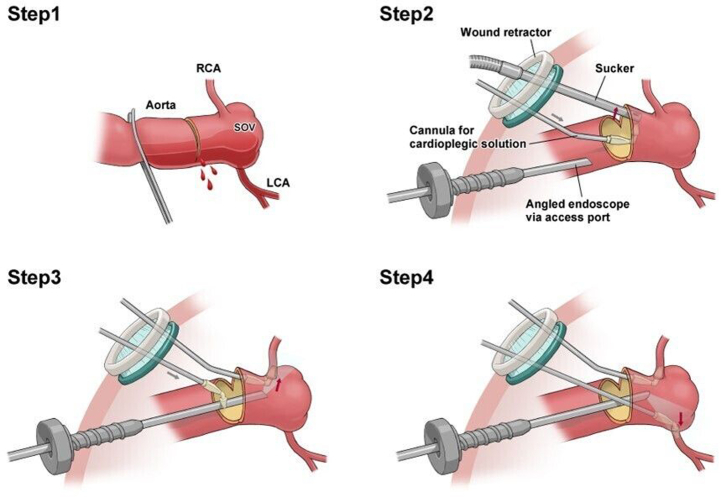 Step1

RCA

Aorta

SOV

LCA

Step2

Wound retractor

Sucker

Cannula for cardioplegic solution

Angled endoscope via access port

Step3

Step4