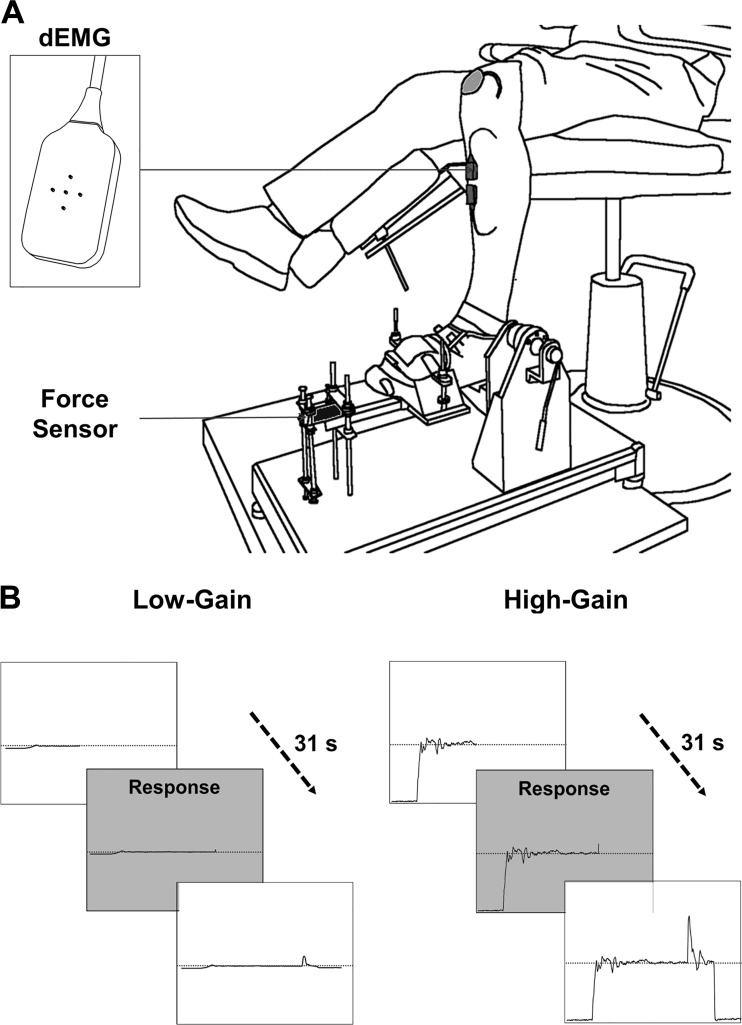 A

dEMG

Force Sensor

B

Low-Gain

31 s

Response

High-Gain

31 s

Response