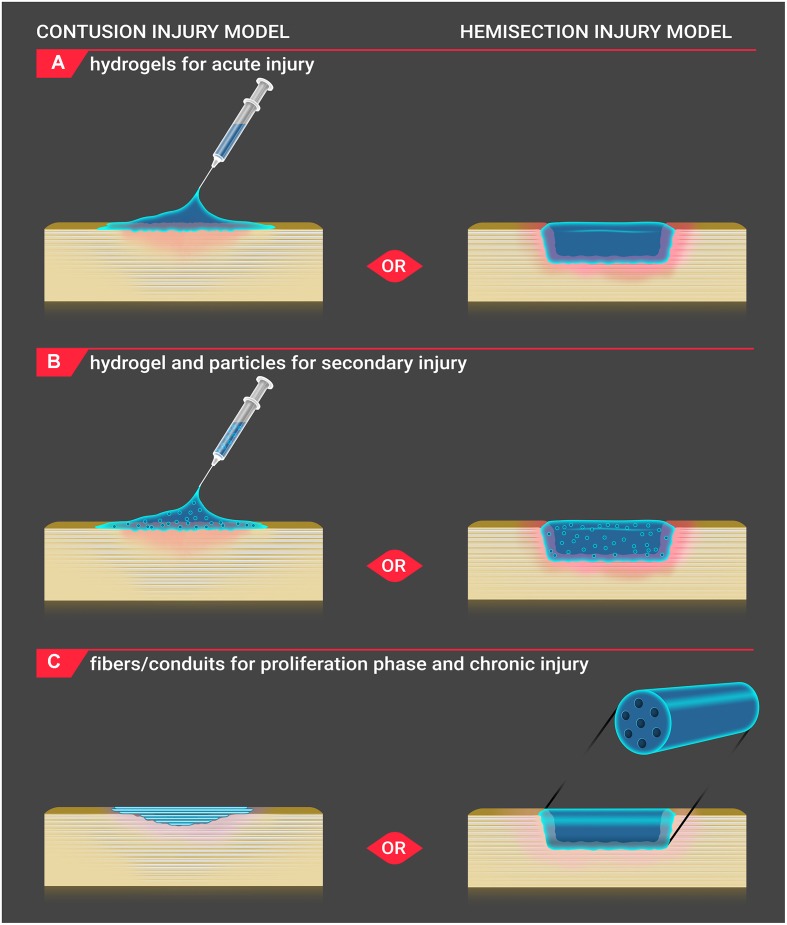 CONTUSION INJURY MODEL

HEMISECTION INJURY MODEL

A hydrogels for acute injury

OR

B hydrogel and particles for secondary injury

OR

C fibers/conduits for proliferation phase and chronic injury

OR