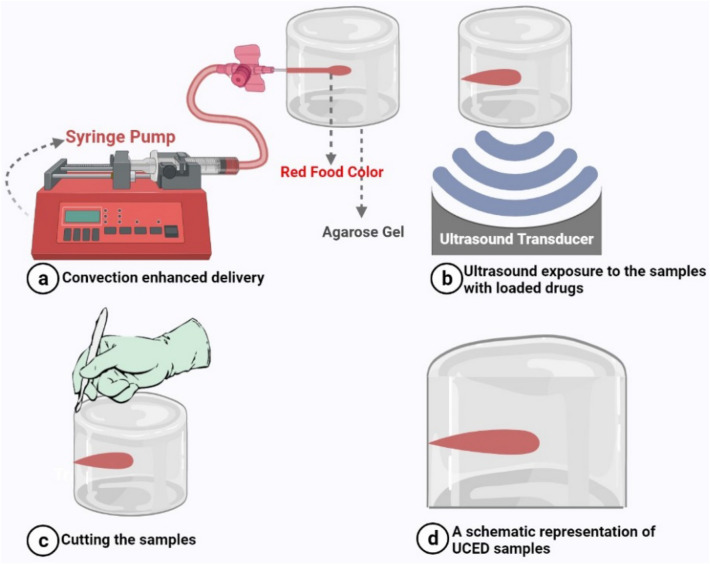 Syringe Pump

Red Food Color

Agarose Gel

Ultrasound Transducer

a Convection enhanced delivery

b Ultrasound exposure to the samples with loaded drugs

c Cutting the samples

d A schematic representation of UCED samples