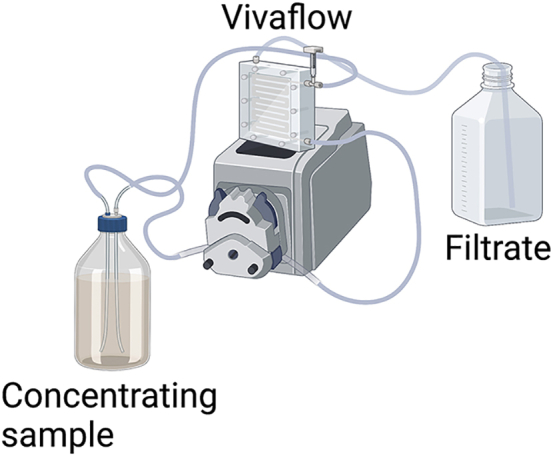 Vivaflow

Filtrate

Concentrating sample