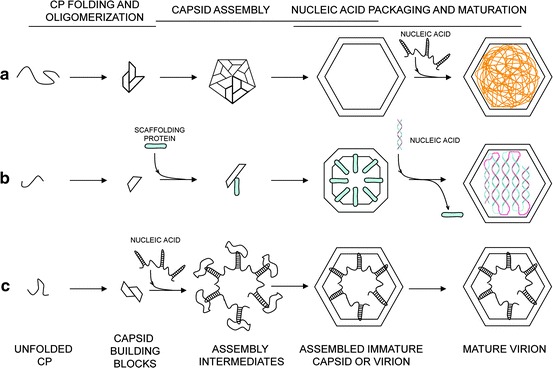 CP FOLDING AND OLIGOMERIZATION

CAPSID ASSEMBLY

NUCLEIC ACID PACKAGING AND MATURATION

a

NUCLEIC ACID

b

SCAFFOLDING PROTEIN

NUCLEIC ACID

c

NUCLEIC ACID

UNFOLDED CP

CAPSID BUILDING BLOCKS

ASSEMBLY INTERMEDIATES

ASSEMBLED IMMATURE CAPSID OR VIRION

MATURE VIRION