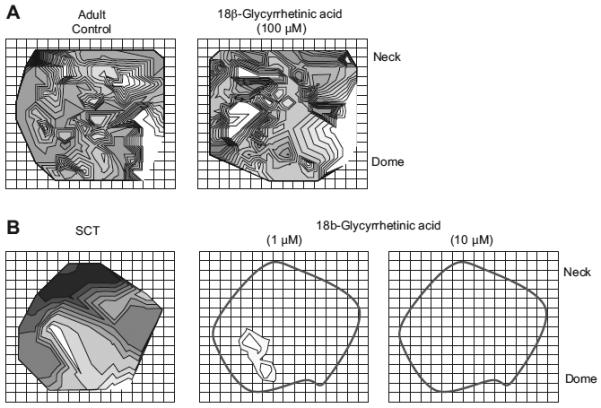 A

Adult Control

18β-Glycyrrhetinic acid (100 μM)

Neck

Dome

B

SCT

18b-Glycyrrhetinic acid

(1 μM)

(10 μM)

Neck

Dome