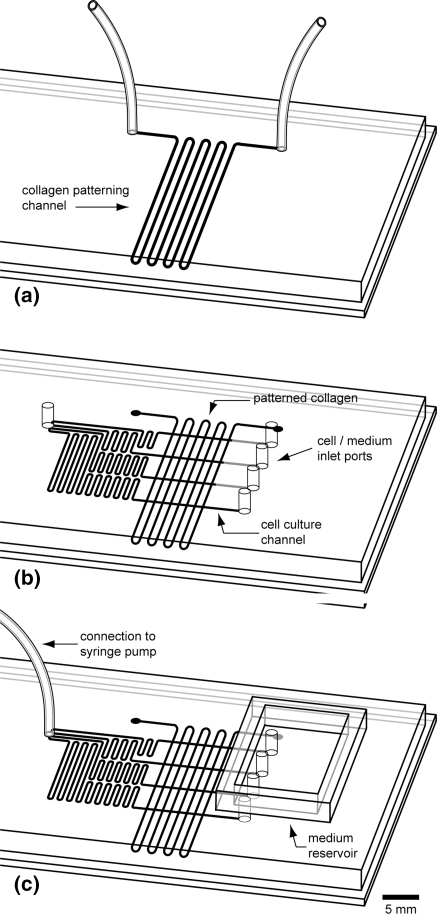 collagen patterning channel

(a)

patterned collagen

cell / medium inlet ports

cell culture channel

(b)

connection to syringe pump

medium reservoir

(c)

5 mm