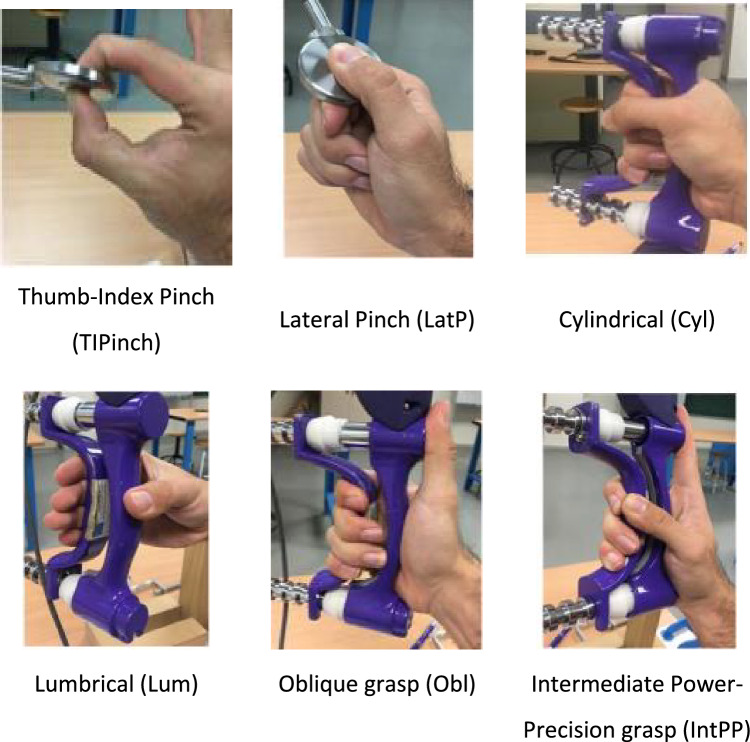 Thumb-Index Pinch (TIPinch)

Lateral Pinch (LatP)

Cylindrical (Cyl)

Lumbrical (Lum)

Oblique grasp (Obl)

Intermediate Power-Precision grasp (IntPP)