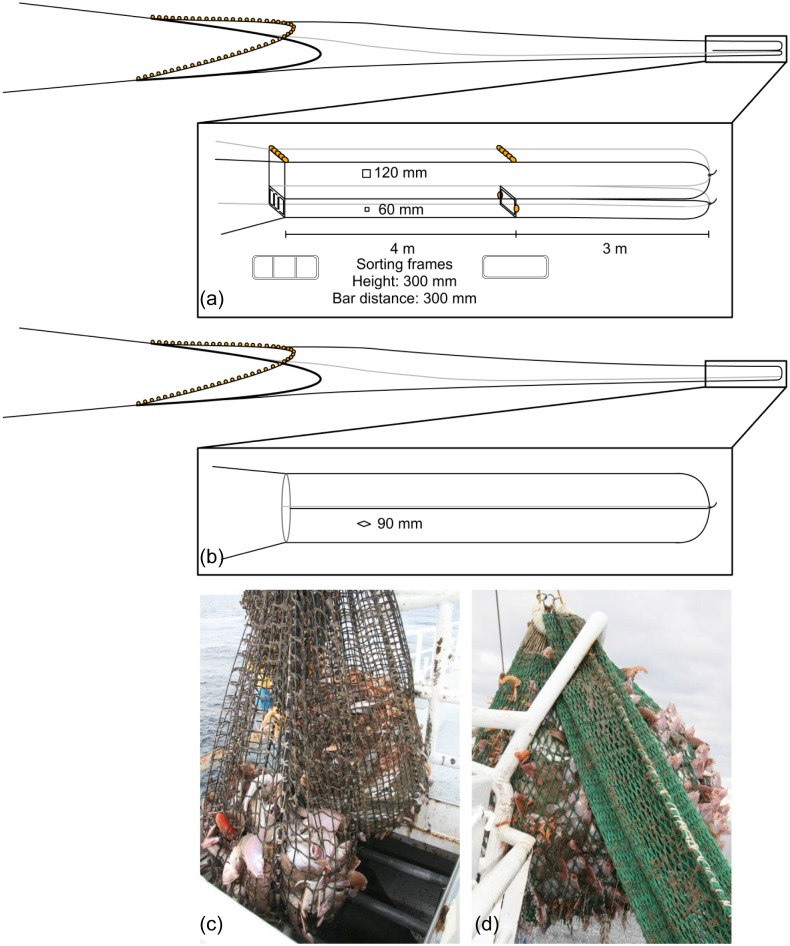 120 mm

60 mm

4 m

3 m

Sorting frames
Height: 300 mm
Bar distance: 300 mm

(a)

90 mm

(b)

(c)

(d)