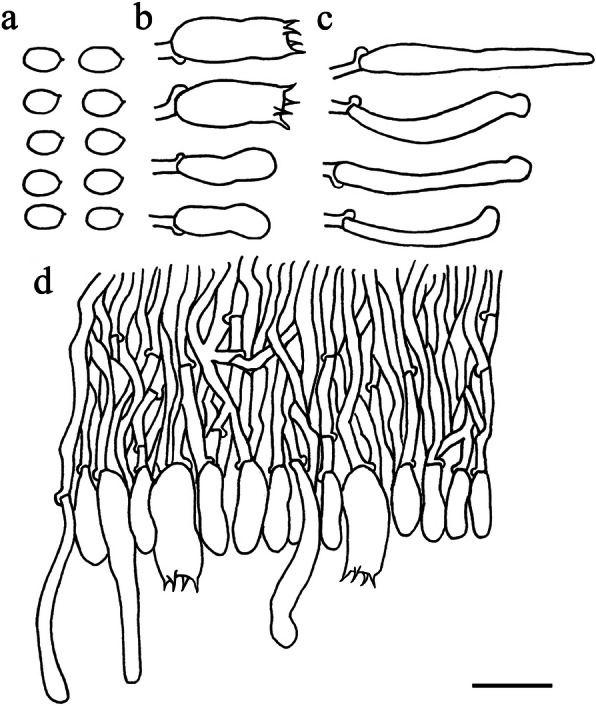 a b c
d