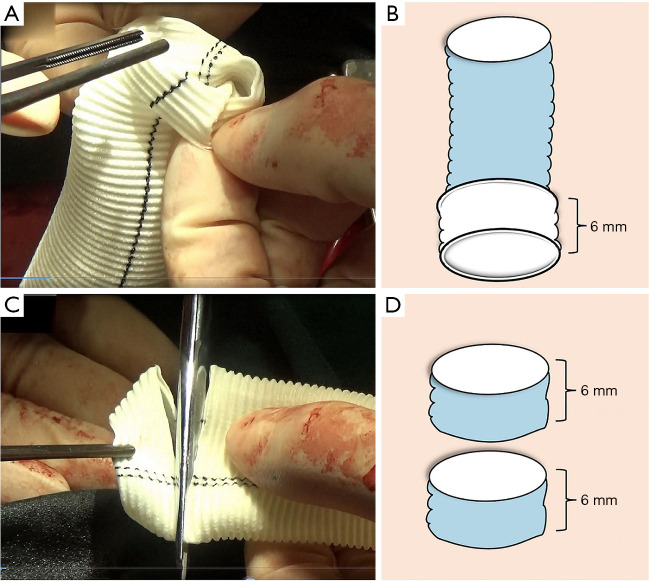 A

B

6 mm

C

D

6 mm

6 mm