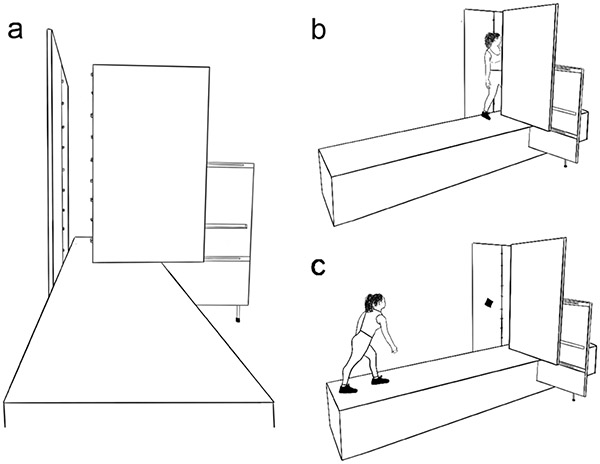 a

b

c