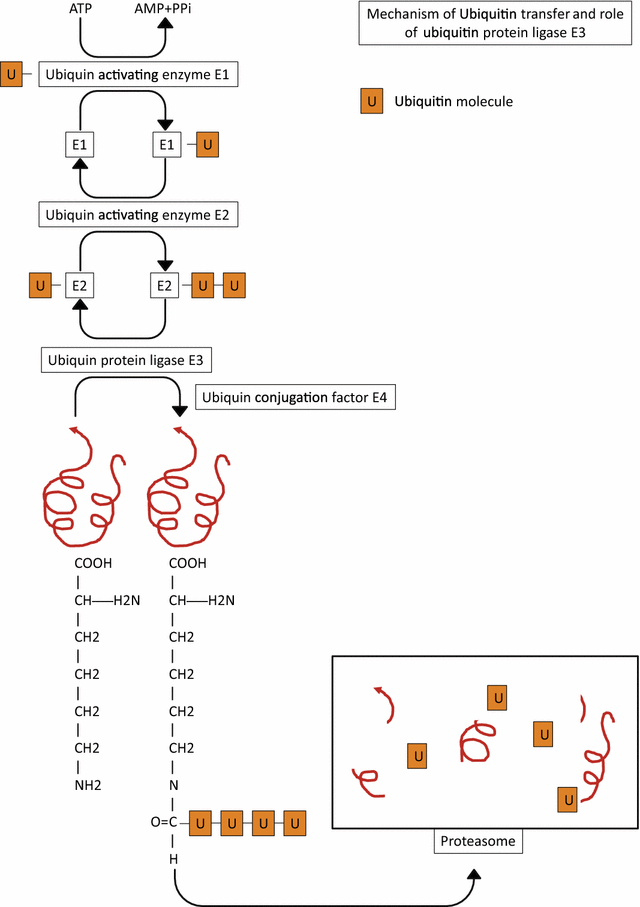 ATP AMP+PPi

Mechanism of Ubiquitin transfer and role of ubiquitin protein ligase E3

U Ubiquin activating enzyme E1

U Ubiquitin molecule

E1 E1 U

Ubiquin activating enzyme E2

U E2 E2 U U

Ubiquin protein ligase E3

Ubiquin conjugation factor E4

COOH
|
CH—H2N
|
CH2
|
CH2
|
CH2
|
CH2
|
NH2

COOH
|
CH—H2N
|
CH2
|
CH2
|
CH2
|
CH2
|
N
|
O=C U U U U
|
H

U U U U

Proteasome