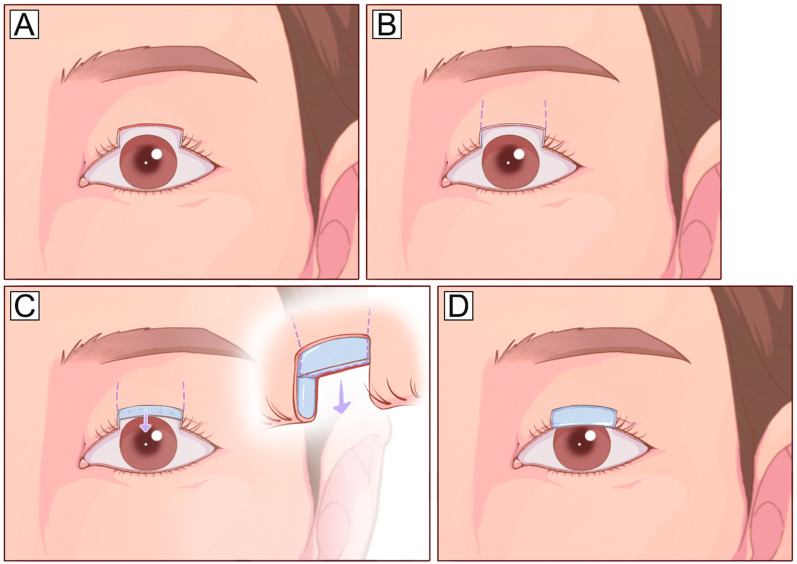 A

B

C

D