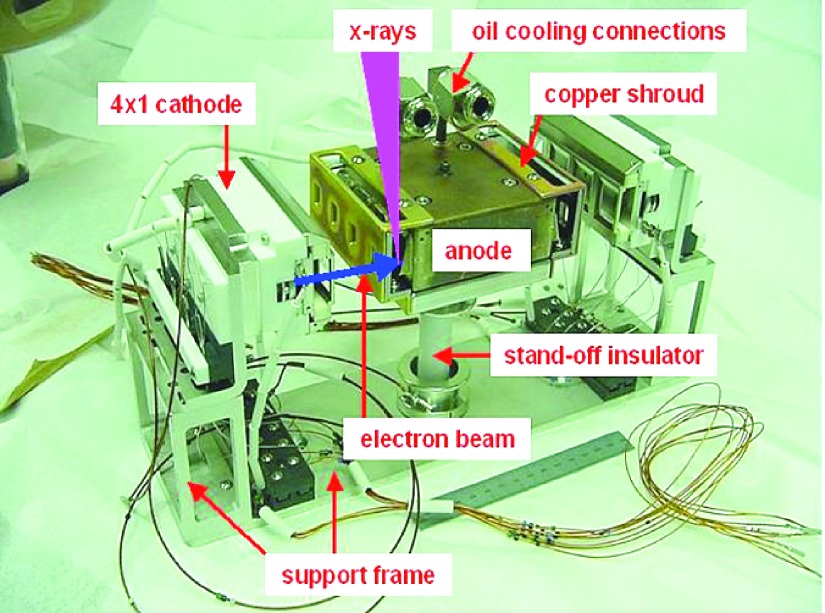 x-rays

oil cooling connections

4x1 cathode

copper shroud

anode

stand-off insulator

electron beam

support frame